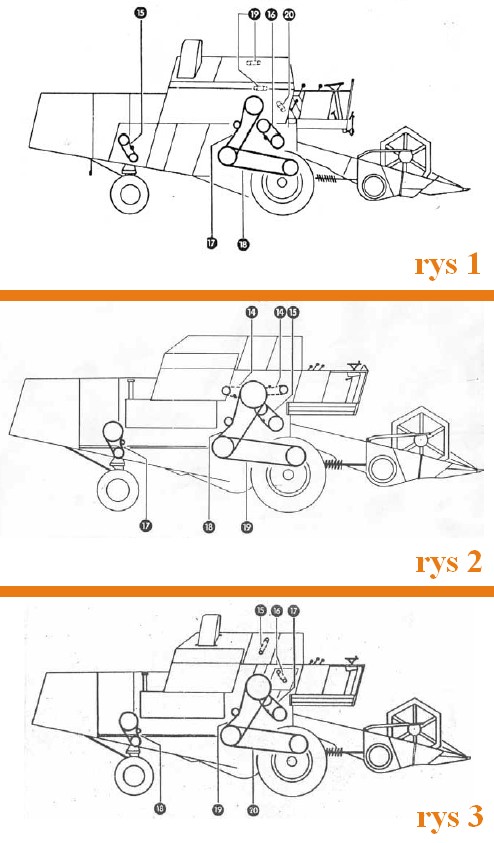 15
19
16
20
17
18
rys 1

14
14
15
17
18
19
rys 2

15
16
17
18
19
20
rys 3